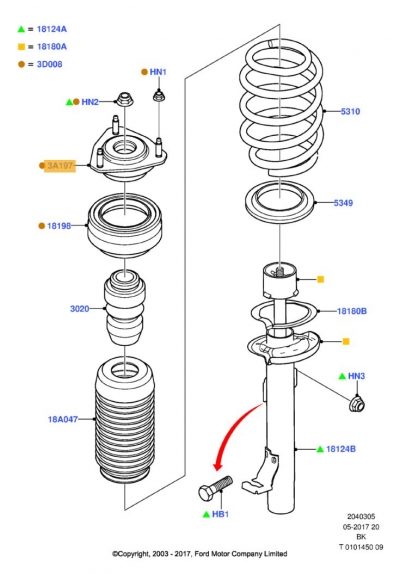 = 18124A
= 18180A
= 3D008

HN1
HN2
3A197
18198
3020
18A047

5310
5349
18180B
HN3
18124B
HB1

2040305
05-2017 20
BK
T 0101450 09

©Copyright, 2003 - 2017, Ford Motor Company Limited