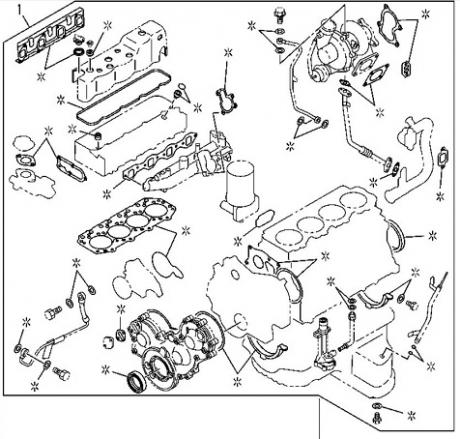 1
※
※
※
※
※
※
※
※
※
※
※
※
※
※
※
※
※
※
※
※
※
※
※
※
※
※
※
※
※
※